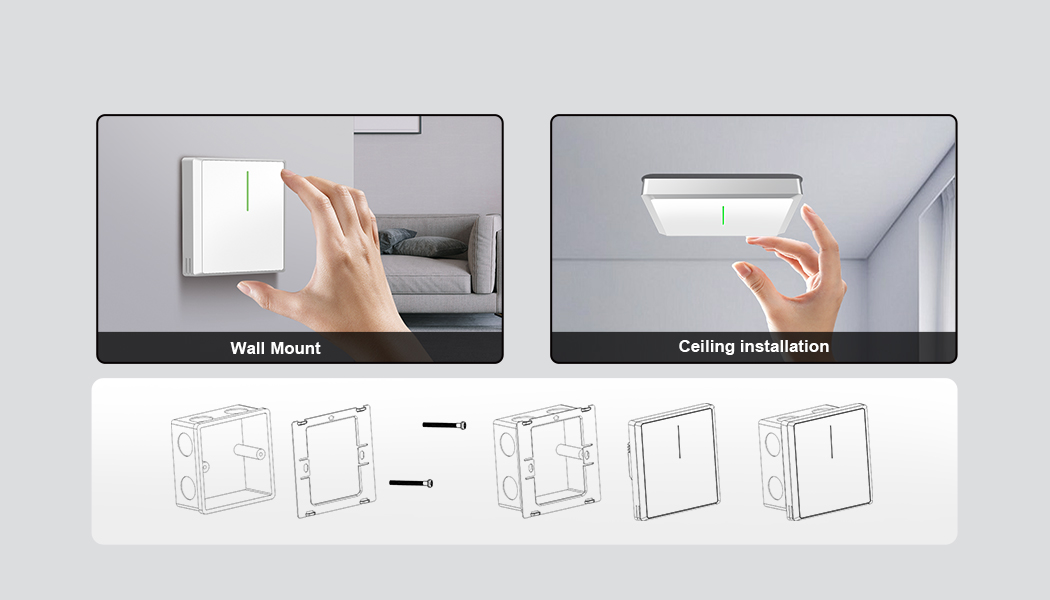 Wall Mount

Ceiling installation